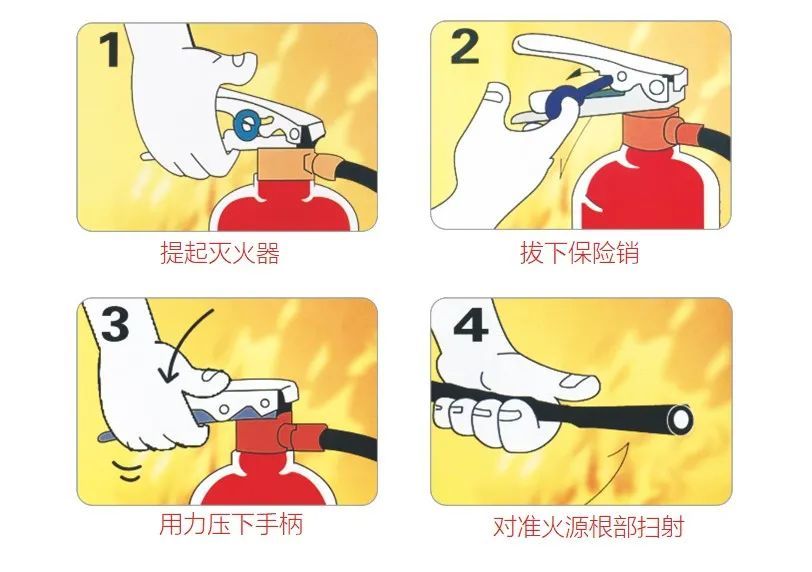 1

提起灭火器

2

拔下保险销

3

用力压下手柄

4

对准火源根部扫射